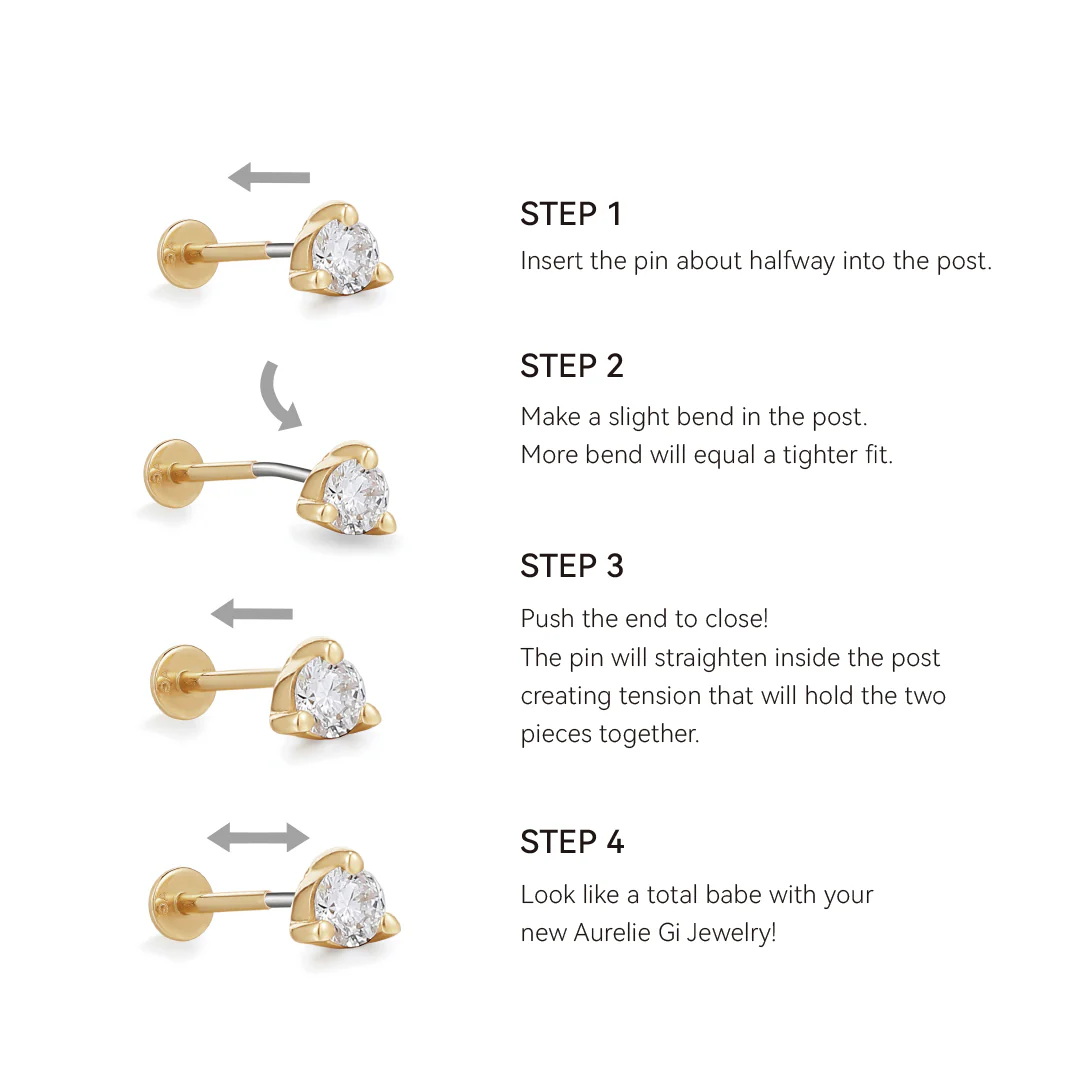 STEP 1
Insert the pin about halfway into the post.

STEP 2
Make a slight bend in the post.
More bend will equal a tighter fit.

STEP 3
Push the end to close!
The pin will straighten inside the post creating tension that will hold the two pieces together.

STEP 4
Look like a total babe with your new Aurelie Gi Jewelry!