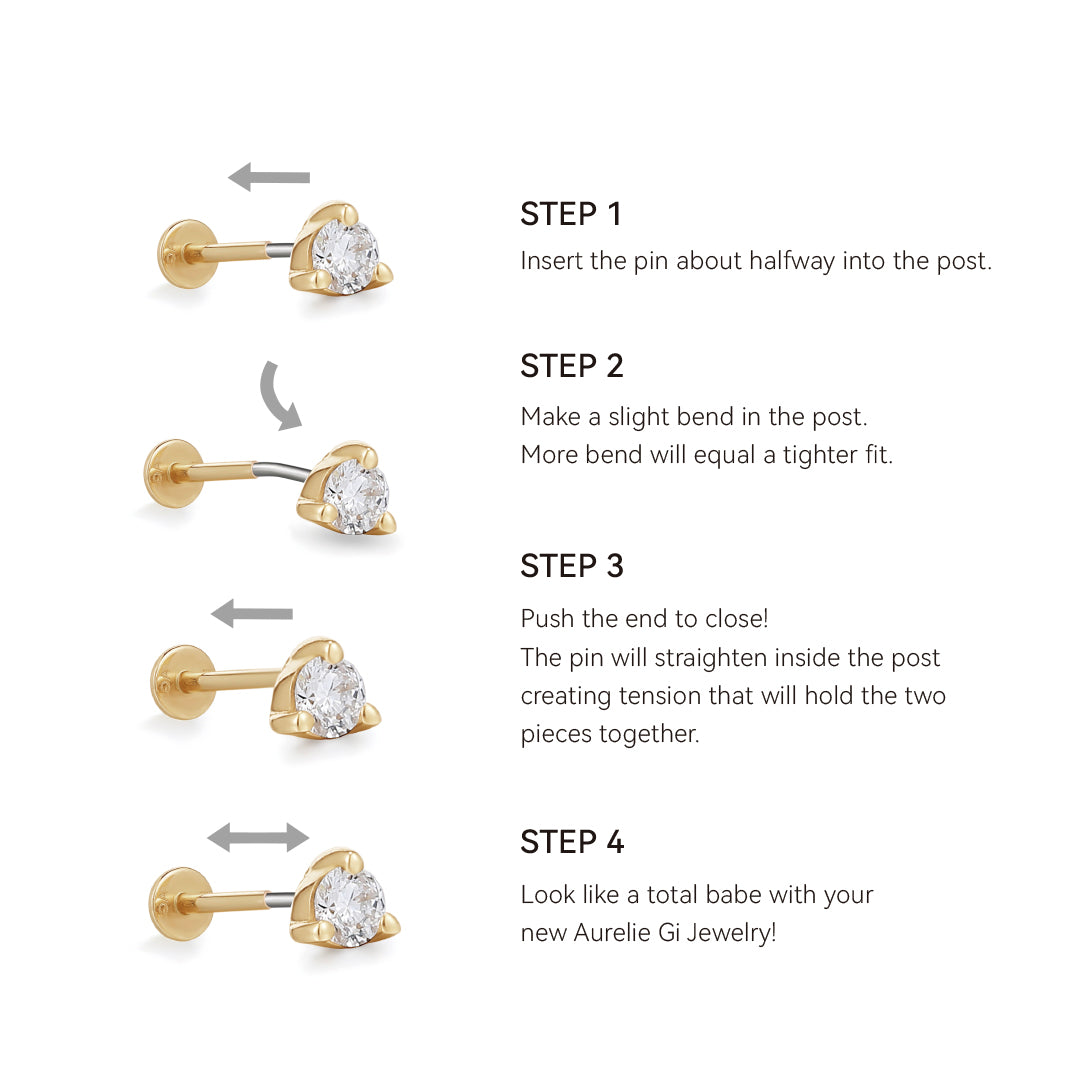 STEP 1
Insert the pin about halfway into the post.

STEP 2
Make a slight bend in the post.
More bend will equal a tighter fit.

STEP 3
Push the end to close!
The pin will straighten inside the post creating tension that will hold the two pieces together.

STEP 4
Look like a total babe with your new Aurelie Gi Jewelry!