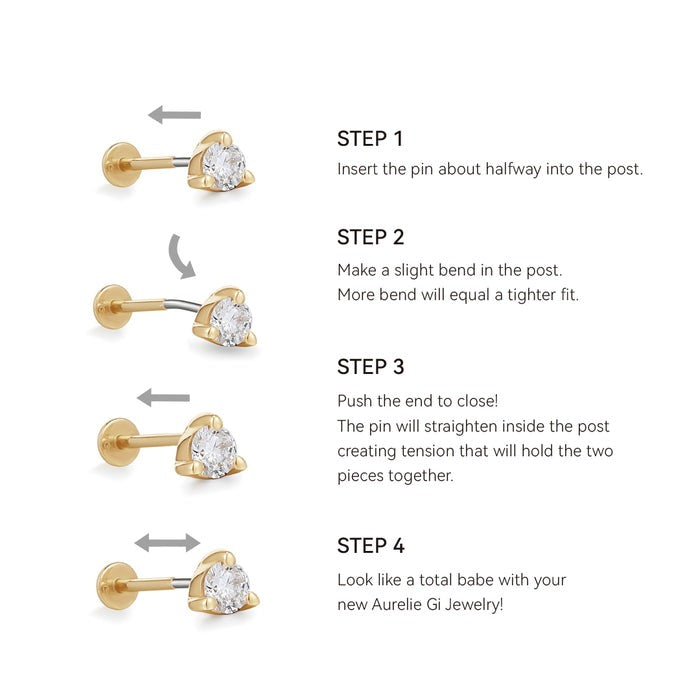 STEP 1
Insert the pin about halfway into the post.

STEP 2
Make a slight bend in the post.
More bend will equal a tighter fit.

STEP 3
Push the end to close!
The pin will straighten inside the post creating tension that will hold the two pieces together.

STEP 4
Look like a total babe with your new Aurelie Gi Jewelry!